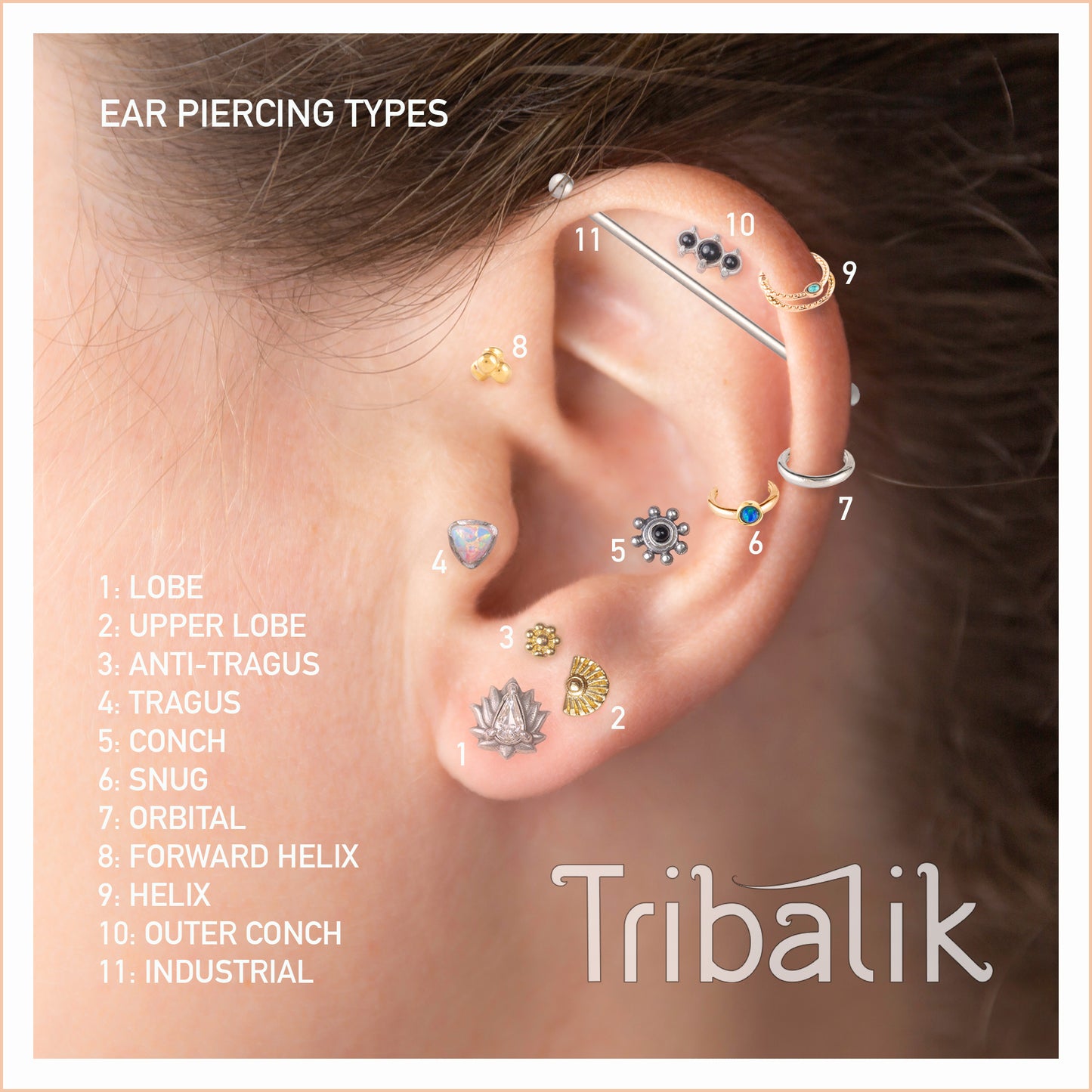 EAR PIERCING TYPES

11 10 9 8 7 6 5 4 3 2 1

1: LOBE
2: UPPER LOBE
3: ANTI-TRAGUS
4: TRAGUS
5: CONCH
6: SNUG
7: ORBITAL
8: FORWARD HELIX
9: HELIX
10: OUTER CONCH
11: INDUSTRIAL

Tribalik